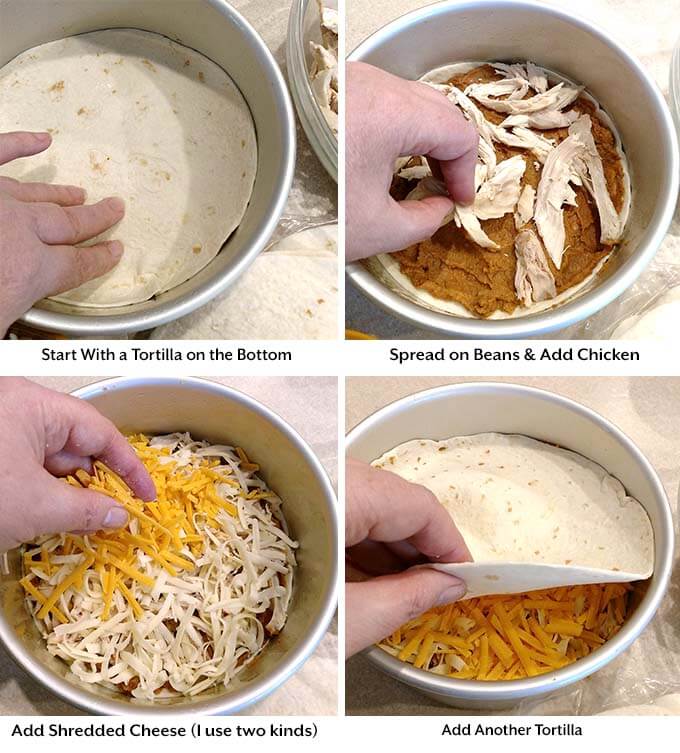 Start With a Tortilla on the Bottom

Spread on Beans & Add Chicken

Add Shredded Cheese (I use two kinds)

Add Another Tortilla